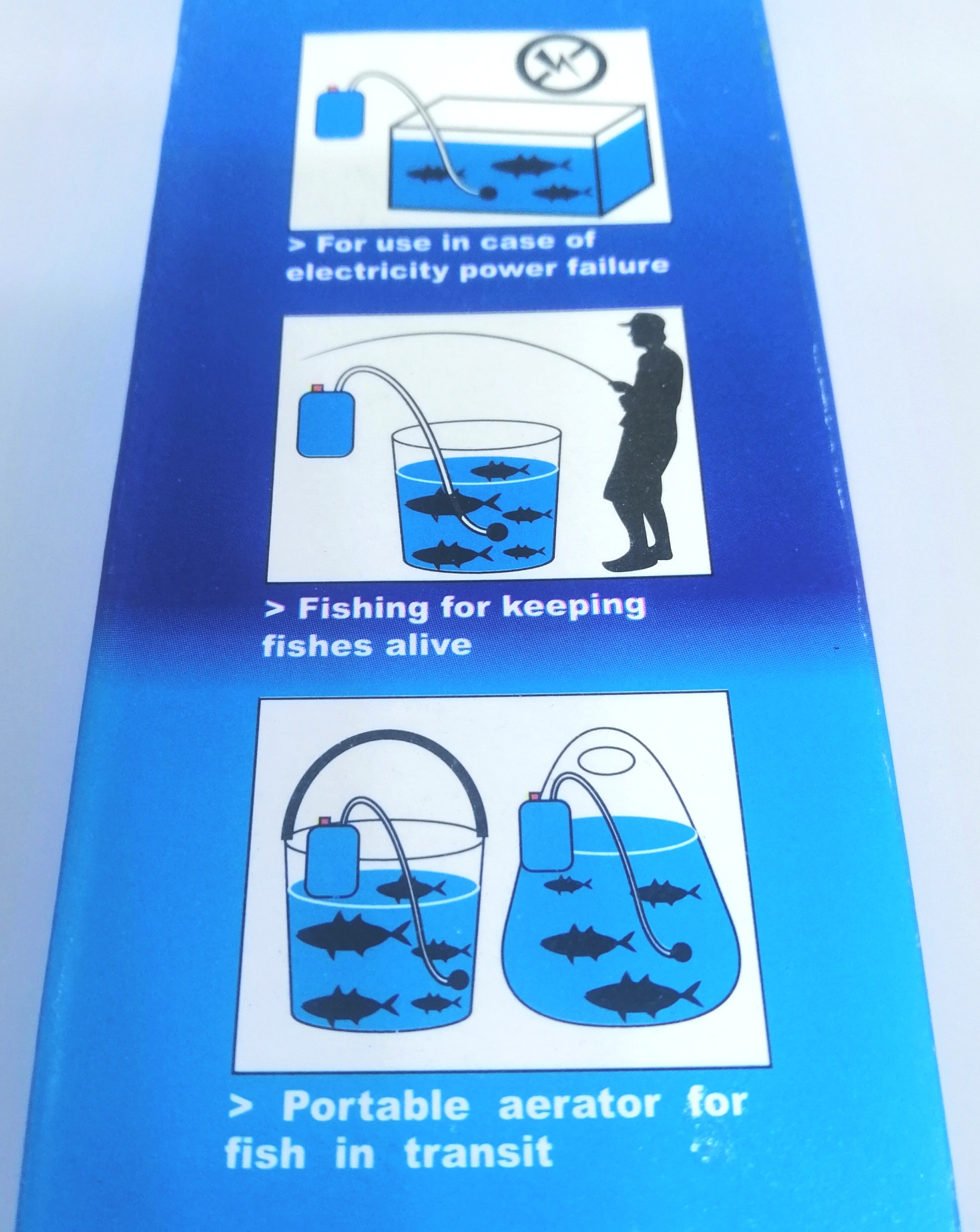 > For use in case of electricity power failure

> Fishing for keeping fishes alive

> Portable aerator for fish in transit